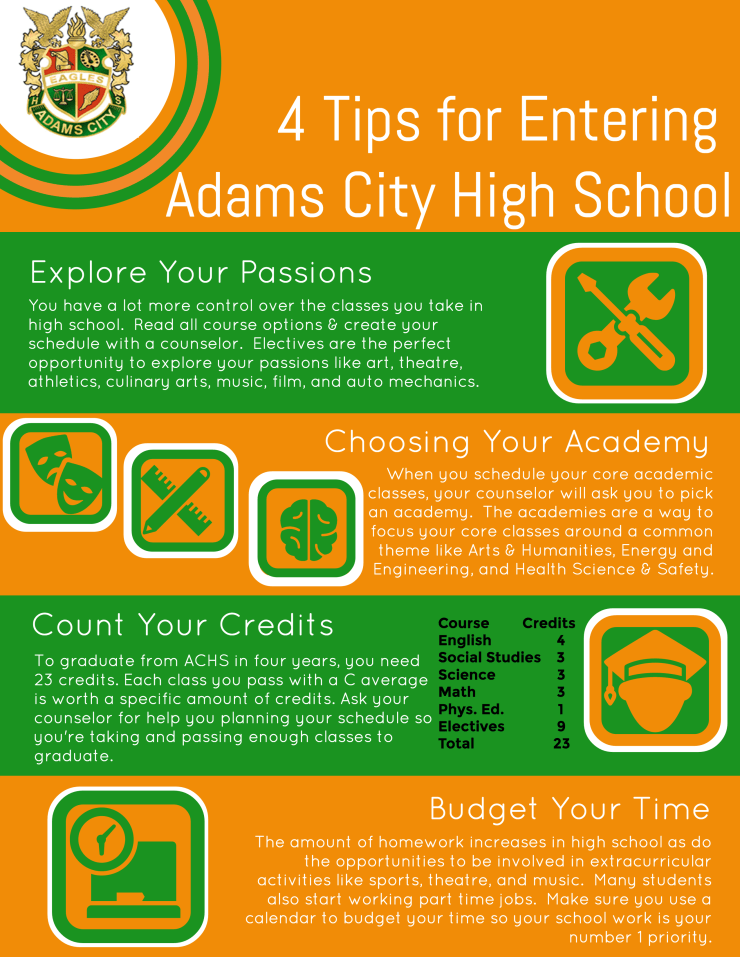 EAGLES
ADAMS CITY

4 Tips for Entering Adams City High School

Explore Your Passions

You have a lot more control over the classes you take in high school. Read all course options & create your schedule with a counselor. Electives are the perfect opportunity to explore your passions like art, theatre, athletics, culinary arts, music, film, and auto mechanics.

Choosing Your Academy

When you schedule your core academic classes, your counselor will ask you to pick an academy. The academies are a way to focus your core classes around a common theme like Arts & Humanities, Energy and Engineering, and Health Science & Safety.

Count Your Credits

To graduate from ACHS in four years, you need 23 credits. Each class you pass with a C average is worth a specific amount of credits. Ask your counselor for help you planning your schedule so you're taking and passing enough classes to graduate.

| Course | Credits |
|---|---|
| English | 4 |
| Social Studies | 3 |
| Science | 3 |
| Math | 3 |
| Phys. Ed. | 1 |
| Electives | 9 |
| Total | 23 |

Budget Your Time

The amount of homework increases in high school as do the opportunities to be involved in extracurricular activities like sports, theatre, and music. Many students also start working part time jobs. Make sure you use a calendar to budget your time so your school work is your number 1 priority.